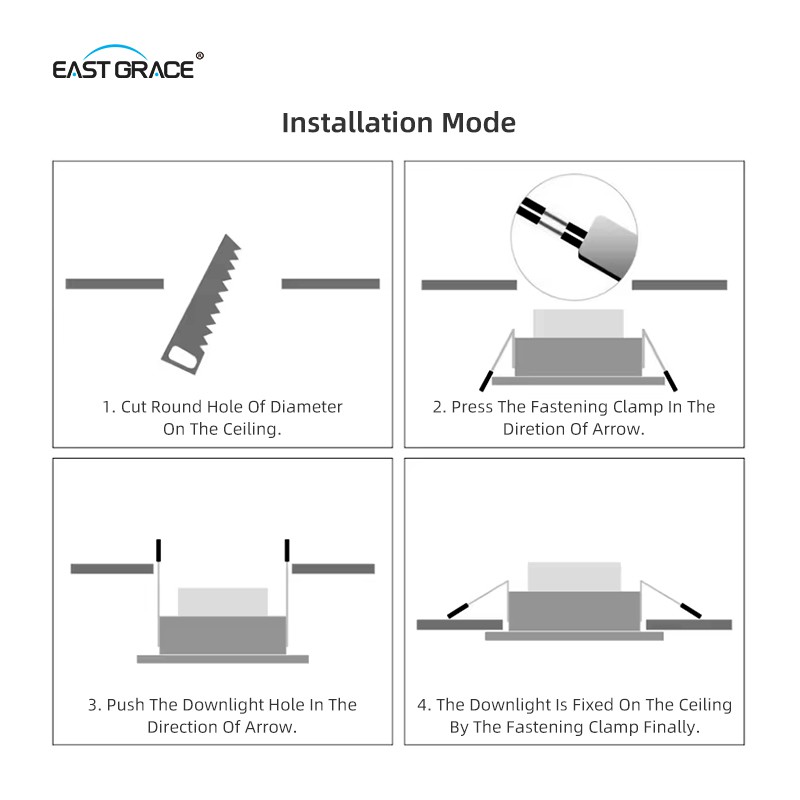 EAST GRACE®

Installation Mode

1. Cut Round Hole Of Diameter On The Ceiling.

2. Press The Fastening Clamp In The Diretion Of Arrow.

3. Push The Downlight Hole In The Direction Of Arrow.

4. The Downlight Is Fixed On The Ceiling By The Fastening Clamp Finally.